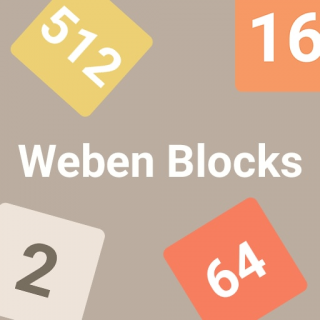 512

16

Weben Blocks

2

64